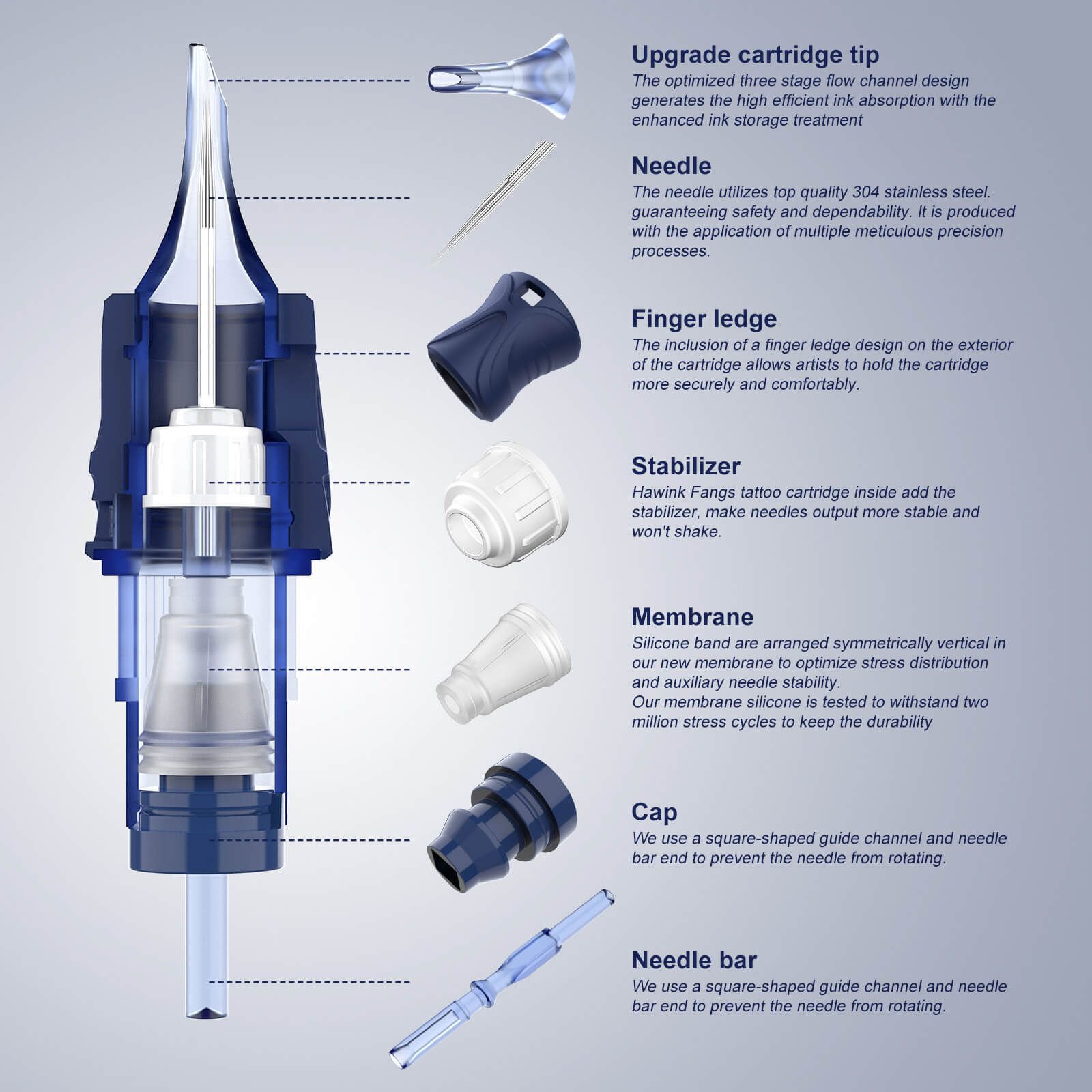 Upgrade cartridge tip

The optimized three stage flow channel design generates the high efficient ink absorption with the enhanced ink storage treatment

Needle

The needle utilizes top quality 304 stainless steel. guaranteeing safety and dependability. It is produced with the application of multiple meticulous precision processes.

Finger ledge

The inclusion of a finger ledge design on the exterior of the cartridge allows artists to hold the cartridge more securely and comfortably.

Stabilizer

Hawink Fangs tattoo cartridge inside add the stabilizer, make needles output more stable and won't shake.

Membrane

Silicone band are arranged symmetrically vertical in our new membrane to optimize stress distribution and auxiliary needle stability.
Our membrane silicone is tested to withstand two million stress cycles to keep the durability

Cap

We use a square-shaped guide channel and needle bar end to prevent the needle from rotating.

Needle bar

We use a square-shaped guide channel and needle bar end to prevent the needle from rotating.